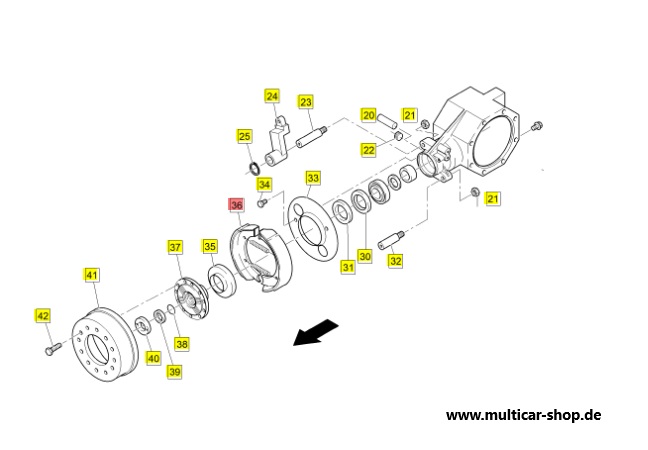 24
23
20
21
25
22
33
34
21
36
37
35
31
30
32
41
42
38
40
39

www.multicar-shop.de